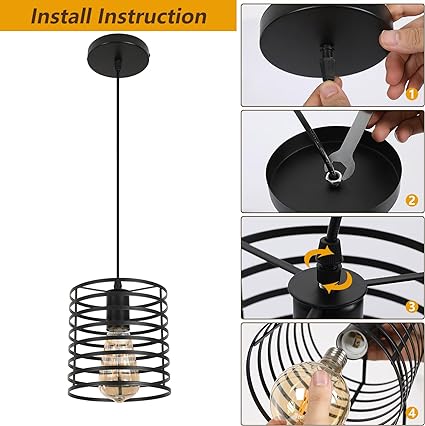 Install Instruction

1

2

3

4