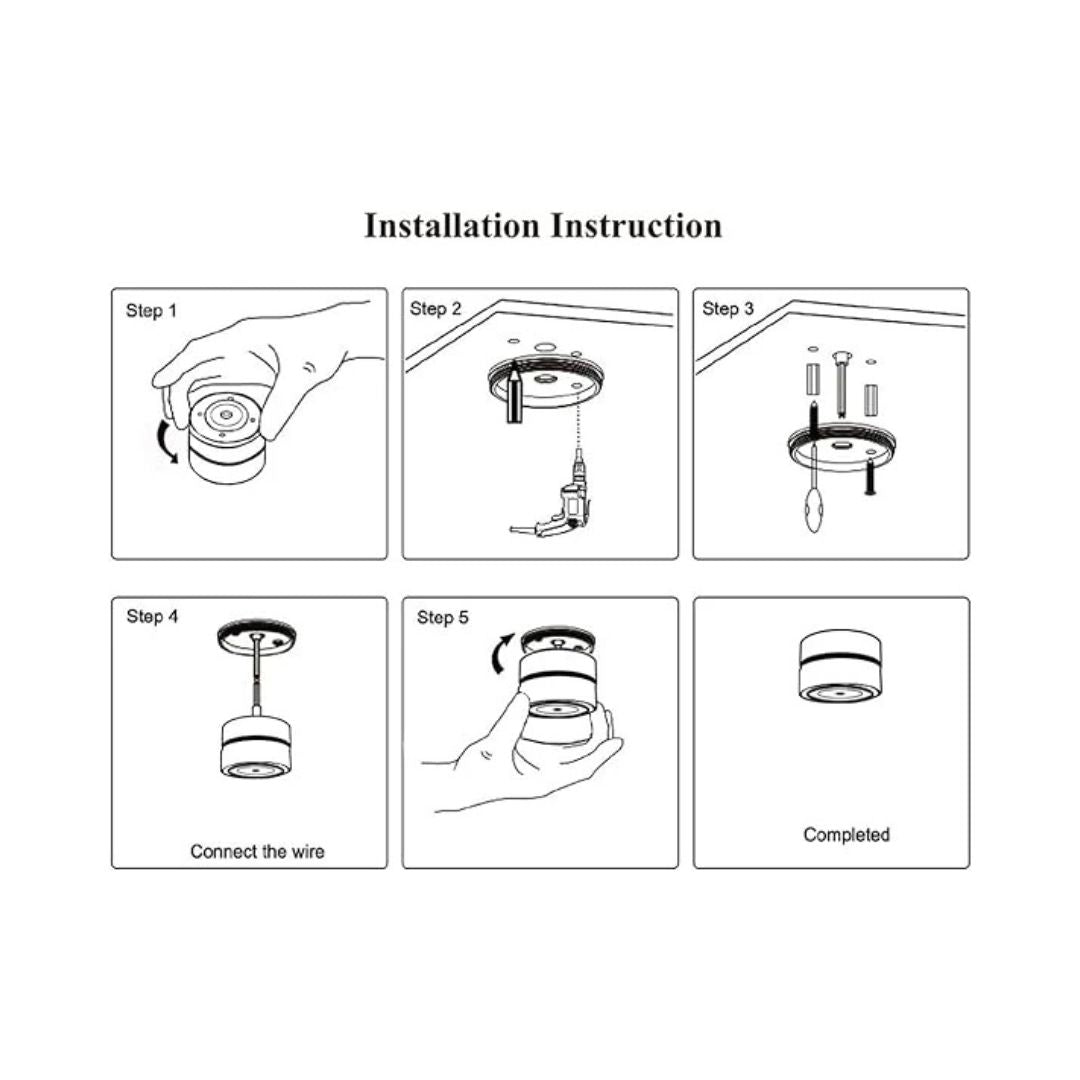 Installation Instruction

Step 1

Step 2

Step 3

Step 4

Connect the wire

Step 5

Completed